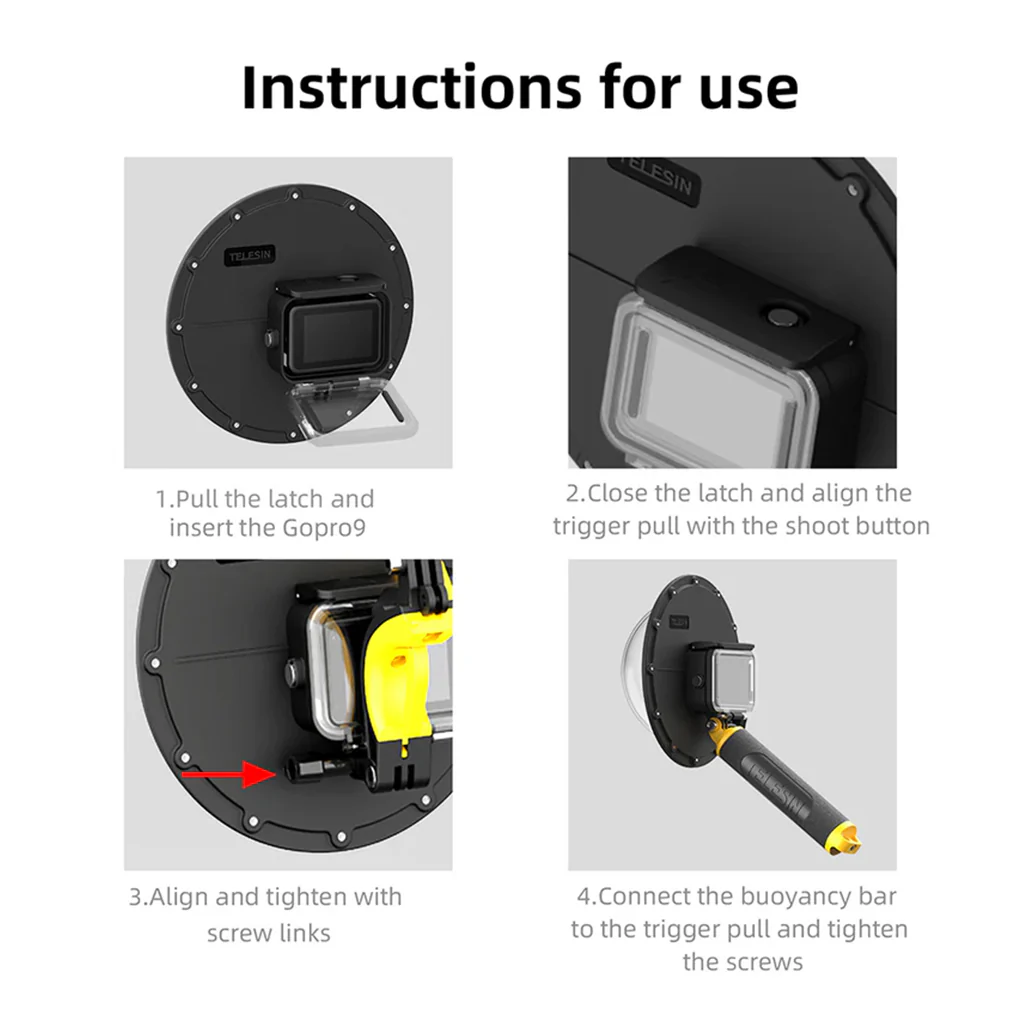 Instructions for use

TELESIN

1.Pull the latch and insert the Gopro9

TELESIN

2.Close the latch and align the trigger pull with the shoot button

3.Align and tighten with screw links

TELESIN

TELESIN

4.Connect the buoyancy bar to the trigger pull and tighten the screws